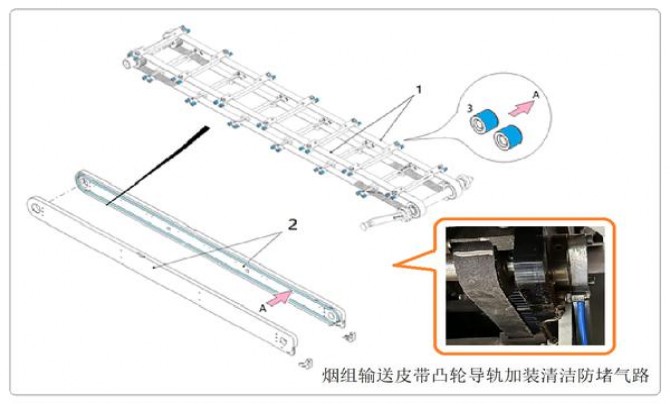 1

3

A

2

A

烟组输送皮带凸轮导轨加装清洁防堵气路